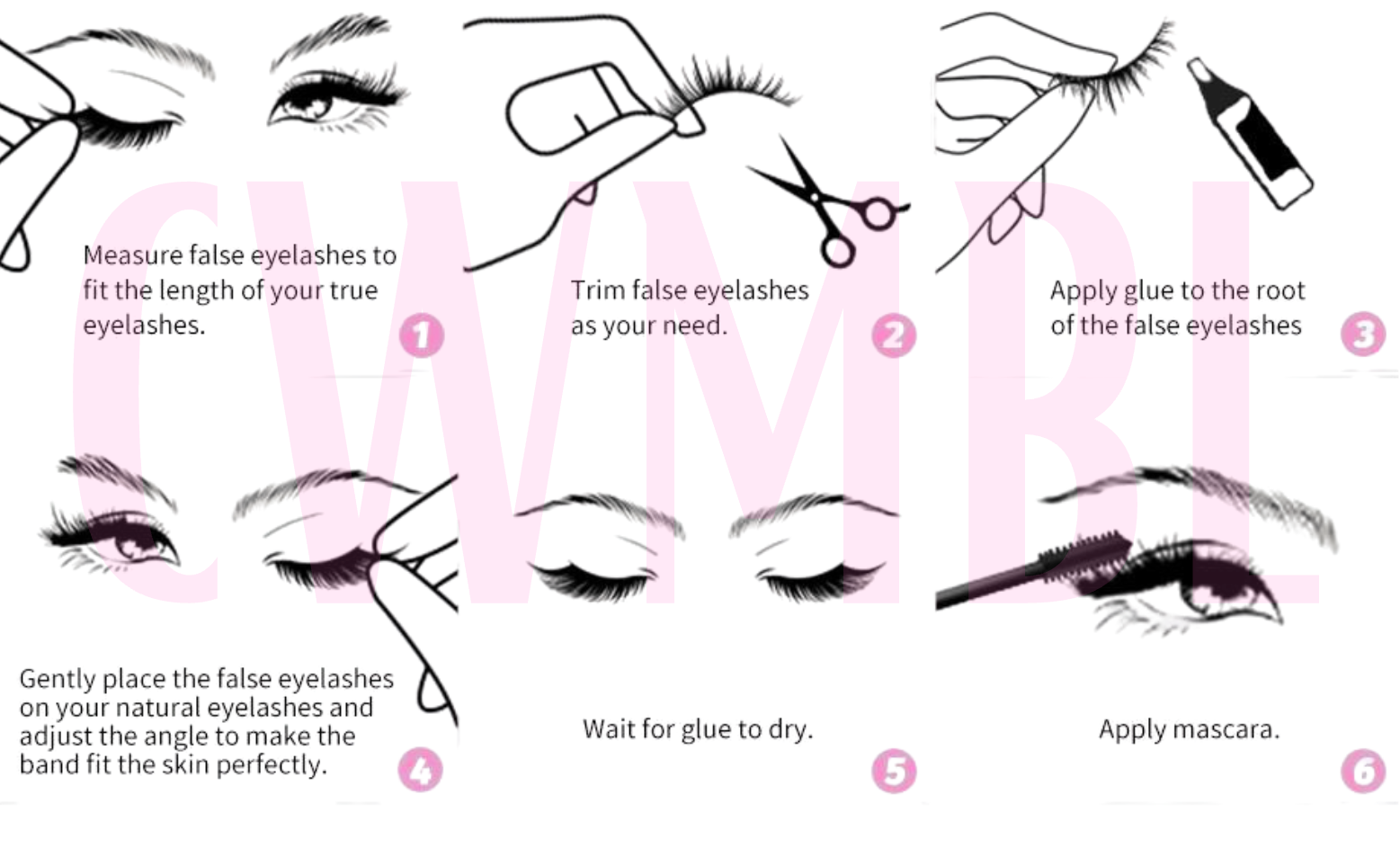 CWMBL

Measure false eyelashes to fit the length of your true eyelashes.

1

Trim false eyelashes as your need.

2

Apply glue to the root of the false eyelashes

3

Gently place the false eyelashes on your natural eyelashes and adjust the angle to make the band fit the skin perfectly.

4

Wait for glue to dry.

5

Apply mascara.

6